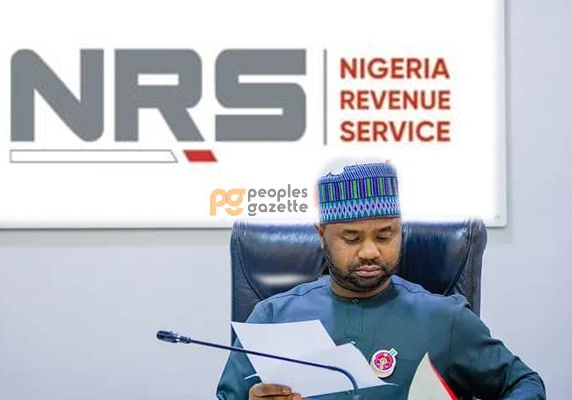 NRS

NIGERIA REVENUE SERVICE

pg peoples gazette